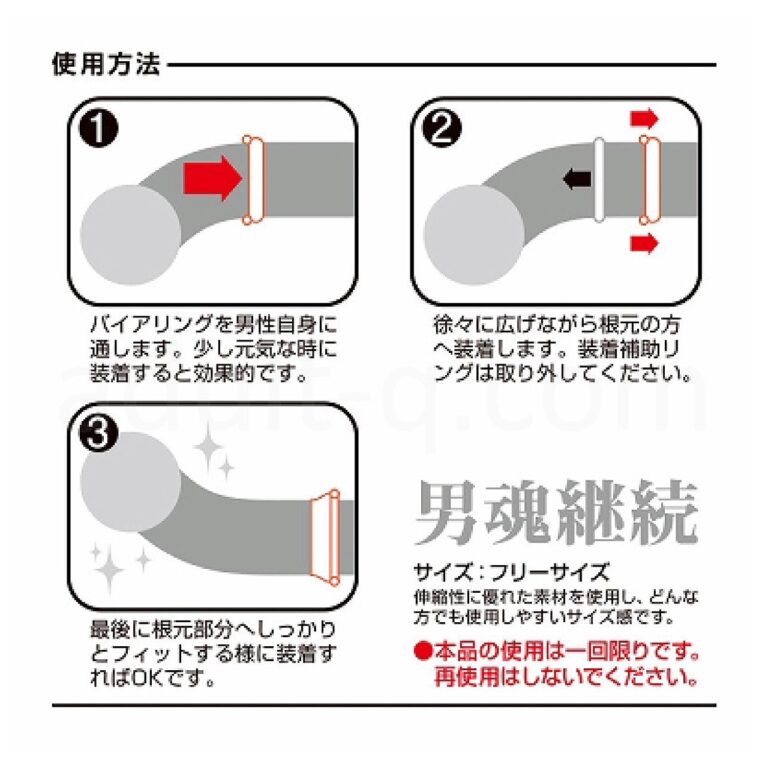 使用方法

❶

バイアリングを男性自身に通します。少し元気な時に装着すると効果的です。

❷

徐々に広げながら根元の方へ装着します。装着補助リングは取り外してください。

❸

最後に根元部分へしっかりとフィットする様に装着すればOKです。

男魂継続

サイズ：フリーサイズ
伸縮性に優れた素材を使用し、どんな方でも使用しやすいサイズ感です。

●本品の使用は一回限りです。再使用はしないでください。

adult-q.com